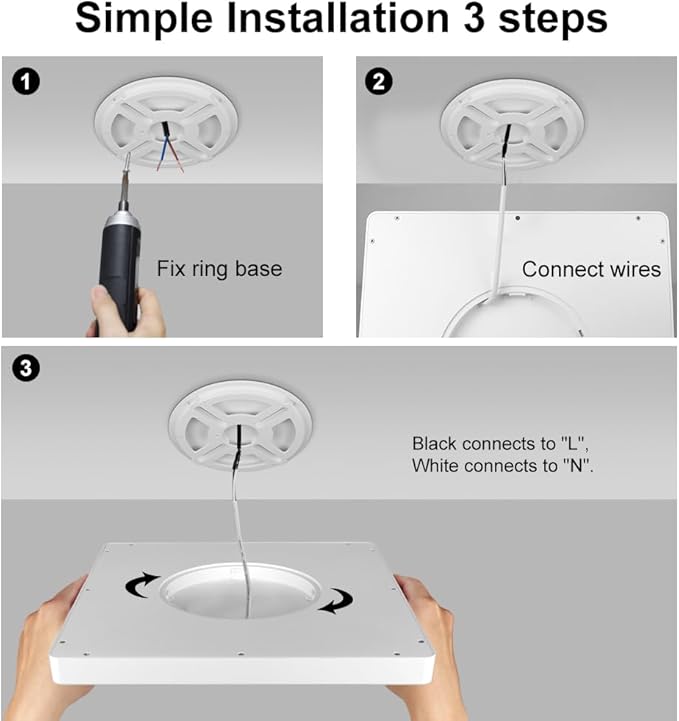 Simple Installation 3 steps

1

Fix ring base

2

Connect wires

3

Black connects to "L", White connects to "N".