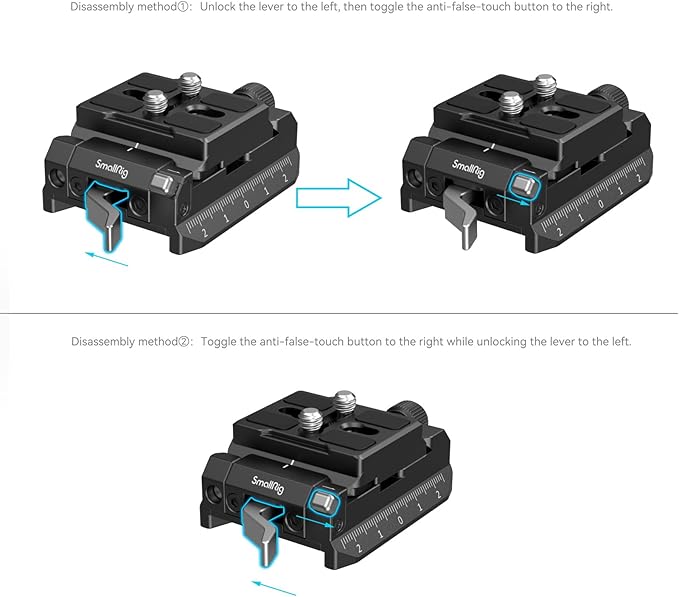 Disassembly method①: Unlock the lever to the left, then toggle the anti-false-touch button to the right.

SmallRig
2 1 0 1 2

SmallRig
2 1 0 1 2

Disassembly method②: Toggle the anti-false-touch button to the right while unlocking the lever to the left.

SmallRig
2 1 0 1 2