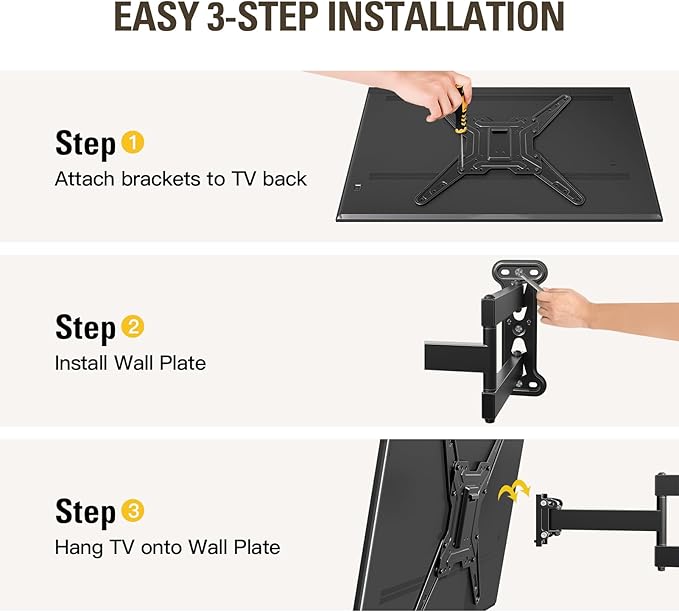 EASY 3-STEP INSTALLATION

Step 1
Attach brackets to TV back

Step 2
Install Wall Plate

Step 3
Hang TV onto Wall Plate