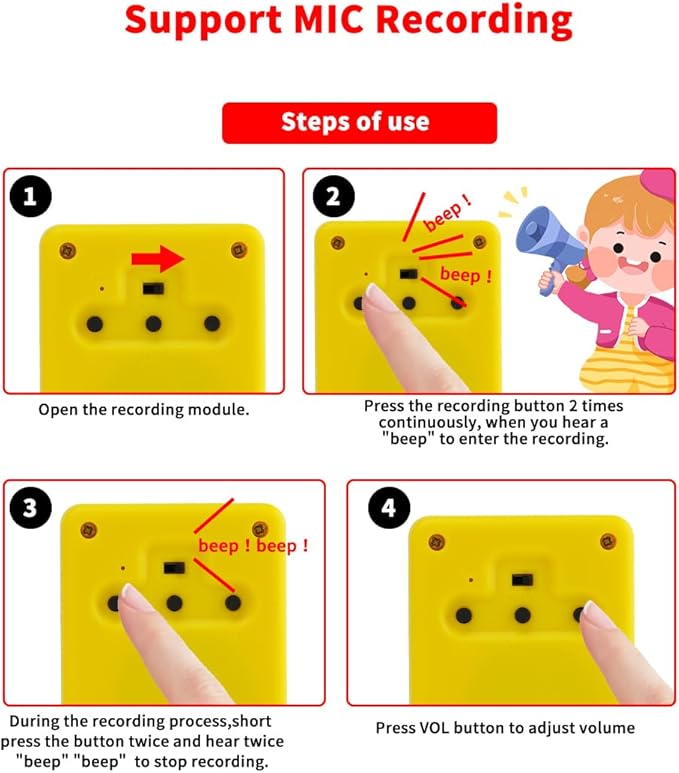 Support MIC Recording

Steps of use

1

Open the recording module.

2

beep !

beep !

Press the recording button 2 times continuously, when you hear a "beep" to enter the recording.

3

beep ! beep !

During the recording process,short press the button twice and hear twice "beep" "beep" to stop recording.

4

Press VOL button to adjust volume