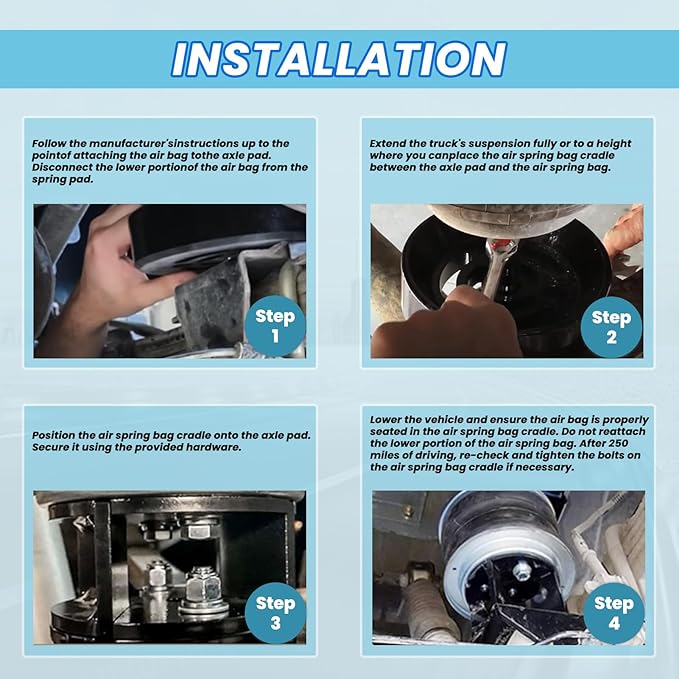 INSTALLATION

Follow the manufacturer'sinstructions up to the pointof attaching the air bag tothe axle pad. Disconnect the lower portionof the air bag from the spring pad.

Step 1

Extend the truck's suspension fully or to a height where you canplace the air spring bag cradle between the axle pad and the air spring bag.

Step 2

Position the air spring bag cradle onto the axle pad. Secure it using the provided hardware.

Step 3

Lower the vehicle and ensure the air bag is properly seated in the air spring bag cradle. Do not reattach the lower portion of the air spring bag. After 250 miles of driving, re-check and tighten the bolts on the air spring bag cradle if necessary.

Step 4