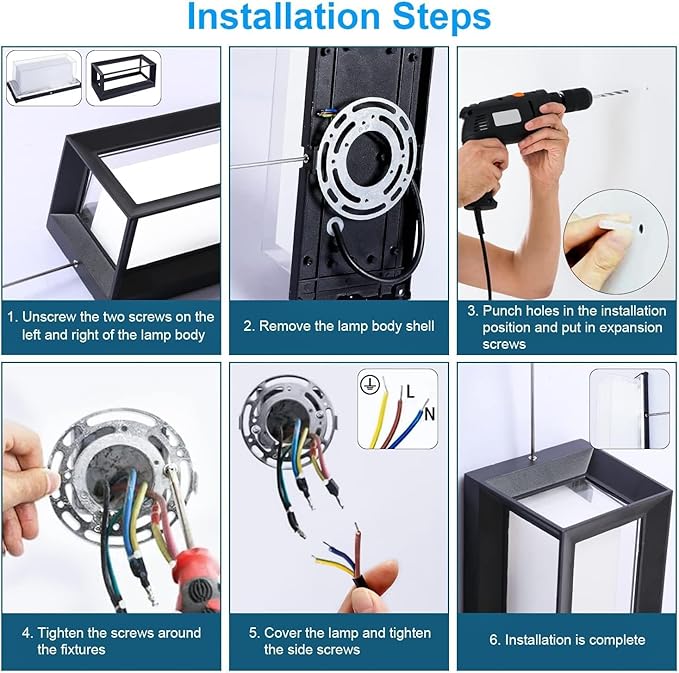 Installation Steps

1. Unscrew the two screws on the left and right of the lamp body

2. Remove the lamp body shell

3. Punch holes in the installation position and put in expansion screws

L
N

4. Tighten the screws around the fixtures

5. Cover the lamp and tighten the side screws

6. Installation is complete