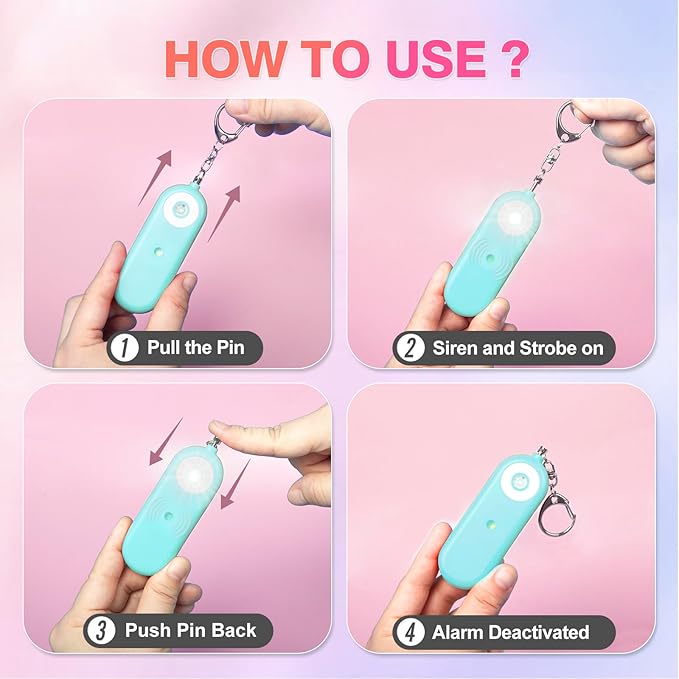 HOW TO USE ?

1 Pull the Pin

2 Siren and Strobe on

3 Push Pin Back

4 Alarm Deactivated