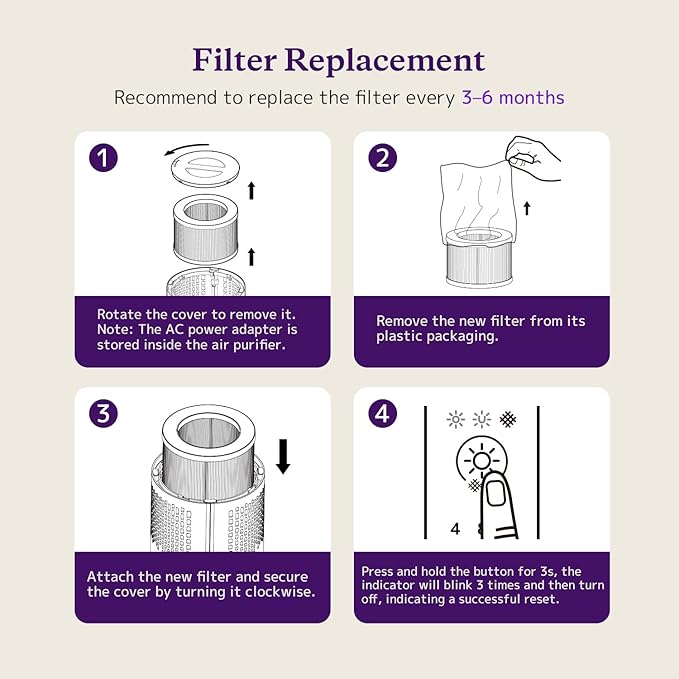 Filter Replacement

Recommend to replace the filter every 3–6 months

1

Rotate the cover to remove it. Note: The AC power adapter is stored inside the air purifier.

2

Remove the new filter from its plastic packaging.

3

Attach the new filter and secure the cover by turning it clockwise.

4

4

Press and hold the button for 3s, the indicator will blink 3 times and then turn off, indicating a successful reset.