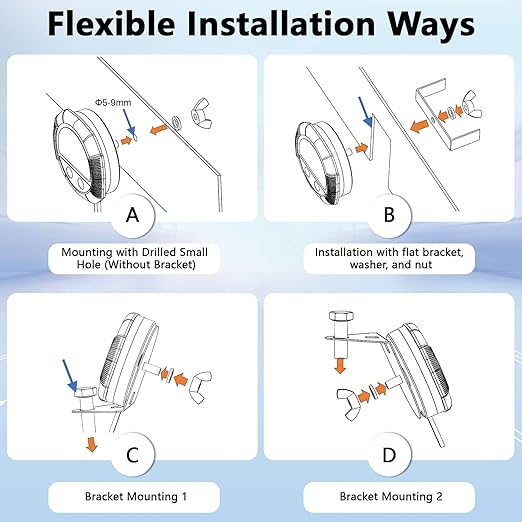 Flexible Installation Ways

Φ5-9mm

A

Mounting with Drilled Small Hole (Without Bracket)

B

Installation with flat bracket, washer, and nut

C

Bracket Mounting 1

D

Bracket Mounting 2