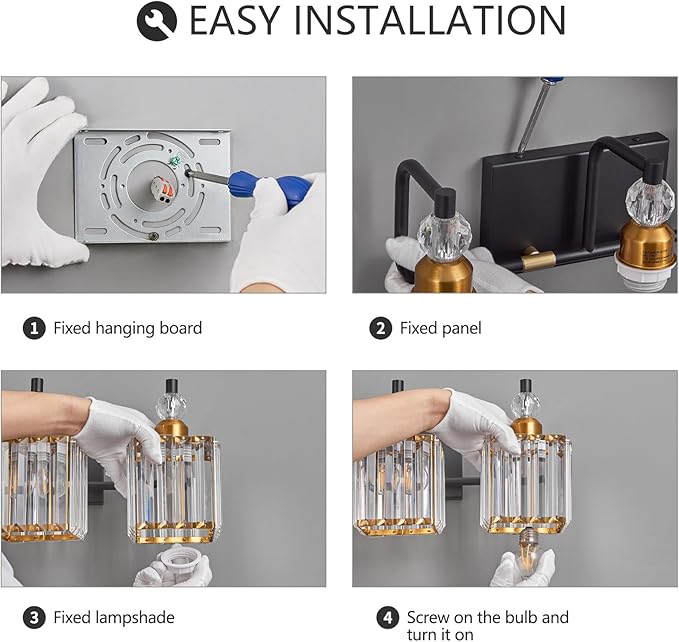 EASY INSTALLATION

1 Fixed hanging board

2 Fixed panel

3 Fixed lampshade

4 Screw on the bulb and turn it on