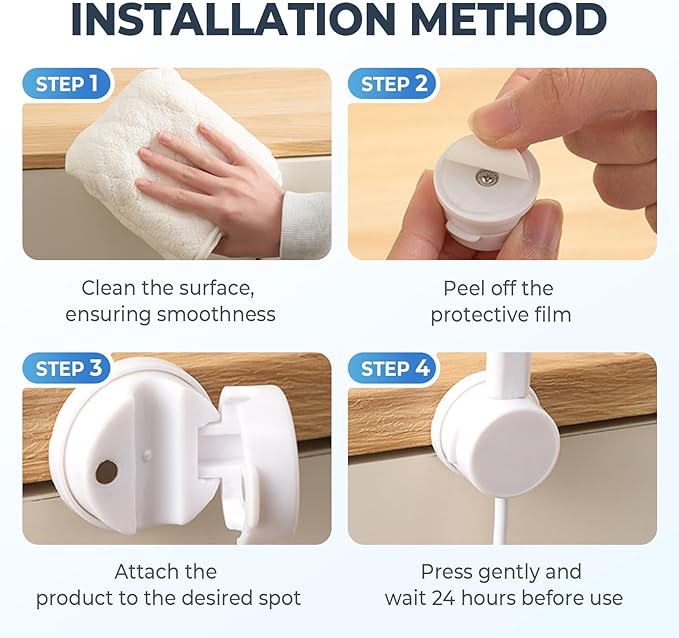 INSTALLATION METHOD

STEP 1

Clean the surface, ensuring smoothness

STEP 2

Peel off the protective film

STEP 3

Attach the product to the desired spot

STEP 4

Press gently and wait 24 hours before use