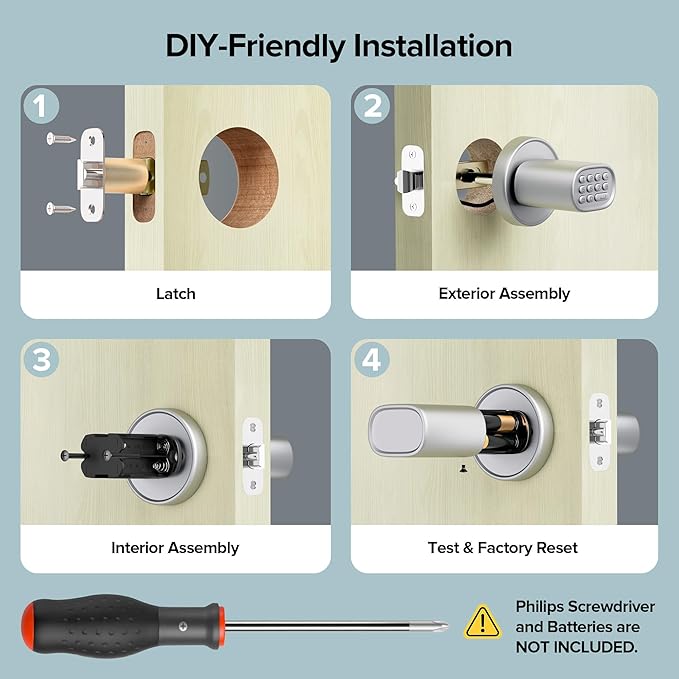 DIY-Friendly Installation

1

Latch

2

Exterior Assembly

3

Interior Assembly

4

Test & Factory Reset

Philips Screwdriver and Batteries are NOT INCLUDED.