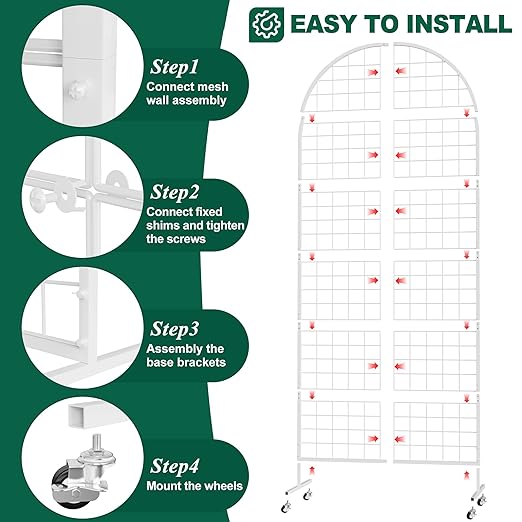 EASY TO INSTALL

Step1
Connect mesh wall assembly

Step2
Connect fixed shims and tighten the screws

Step3
Assembly the base brackets

Step4
Mount the wheels