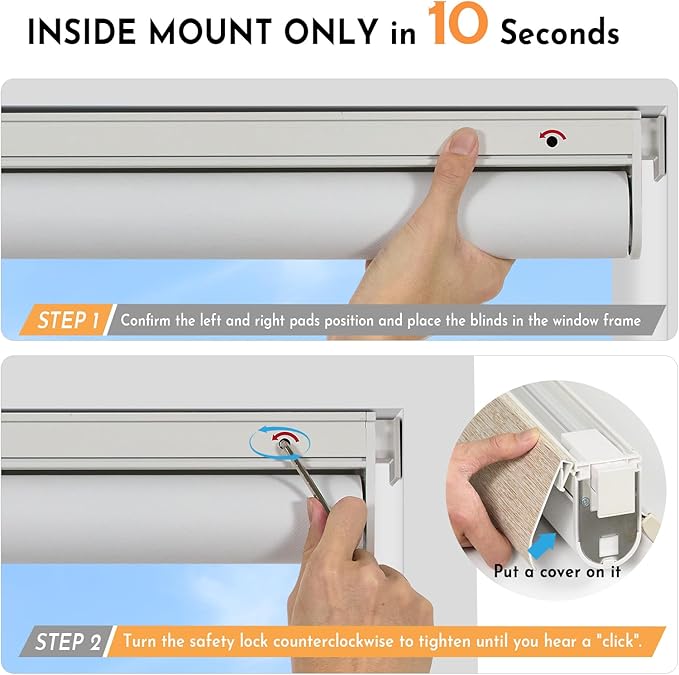 INSIDE MOUNT ONLY in 10 Seconds

STEP 1 Confirm the left and right pads position and place the blinds in the window frame

Put a cover on it

STEP 2 Turn the safety lock counterclockwise to tighten until you hear a "click".