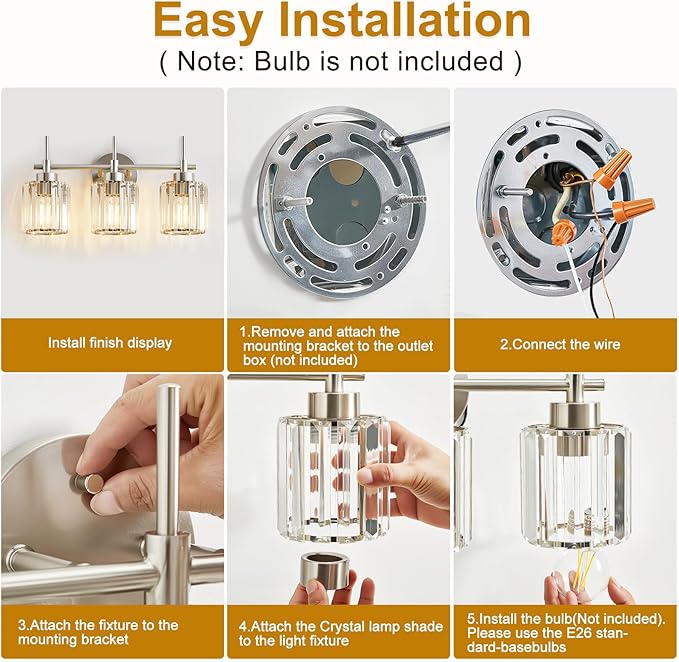 Easy Installation
( Note: Bulb is not included )

Install finish display

1.Remove and attach the mounting bracket to the outlet box (not included)

2.Connect the wire

3.Attach the fixture to the mounting bracket

4.Attach the Crystal lamp shade to the light fixture

5.Install the bulb(Not included). Please use the E26 standard-basebulbs