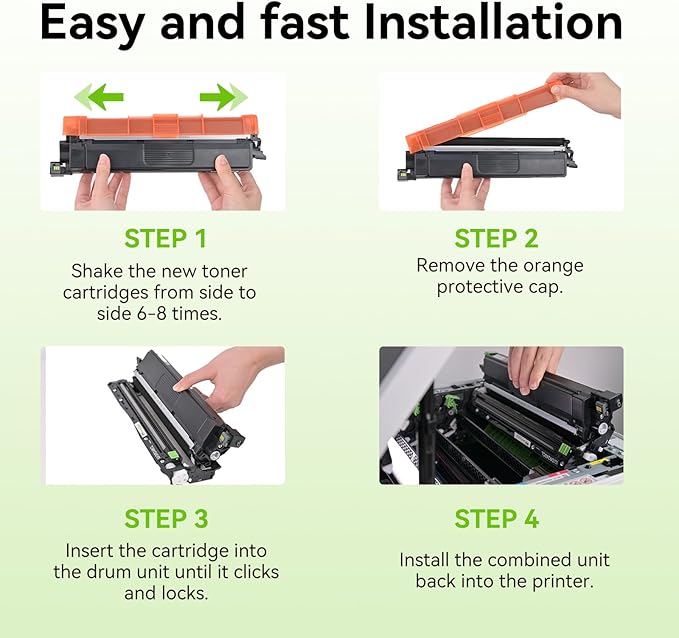 Easy and fast Installation

STEP 1

Shake the new toner cartridges from side to side 6-8 times.

STEP 2

Remove the orange protective cap.

STEP 3

Insert the cartridge into the drum unit until it clicks and locks.

STEP 4

Install the combined unit back into the printer.