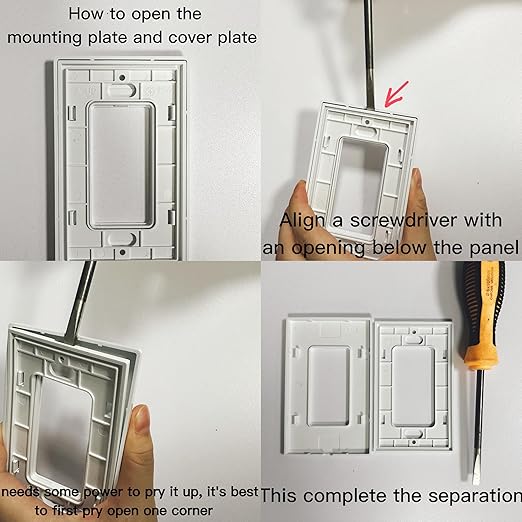 How to open the mounting plate and cover plate

Align a screwdriver with an opening below the panel

needs some power to pry it up, it's best to first pry open one corner

This complete the separation