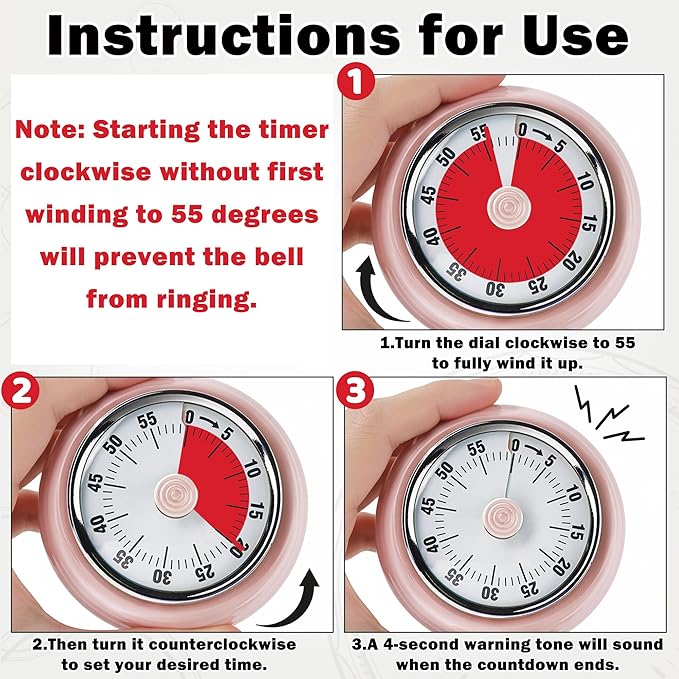 Instructions for Use

Note: Starting the timer clockwise without first winding to 55 degrees will prevent the bell from ringing.

1

0 5 10 15 20 25 30 35 40 45 50 55

1.Turn the dial clockwise to 55 to fully wind it up.

2

0 5 10 15 20 25 30 35 40 45 50 55

2.Then turn it counterclockwise to set your desired time.

3

0 5 10 15 20 25 30 35 40 45 50 55

3.A 4-second warning tone will sound when the countdown ends.