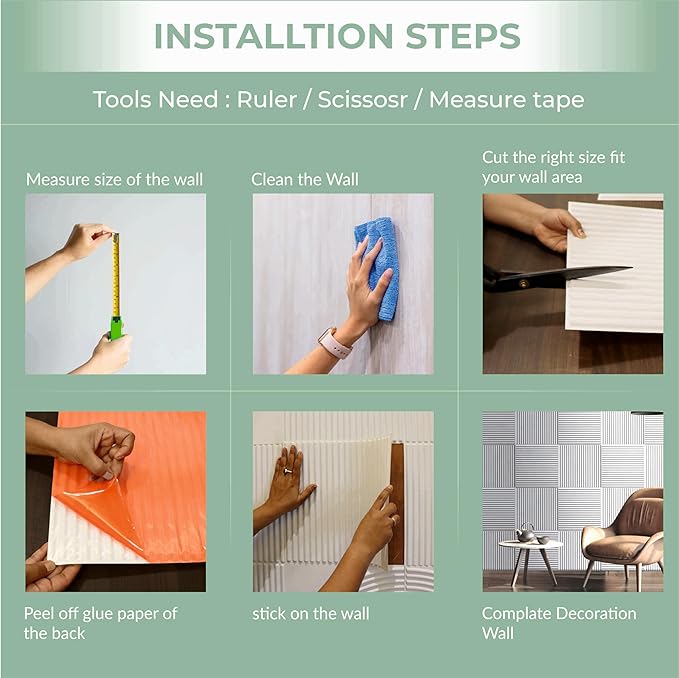 INSTALLTION STEPS

Tools Need : Ruler / Scissosr / Measure tape

Measure size of the wall

Clean the Wall

Cut the right size fit your wall area

Peel off glue paper of the back

stick on the wall

Complate Decoration Wall